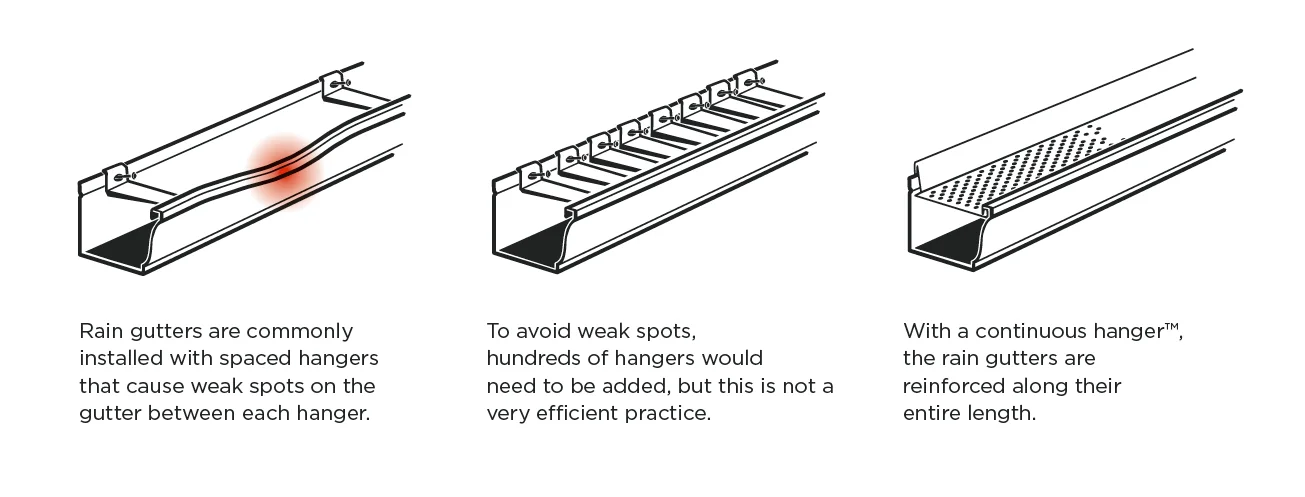 Rain gutters are commonly installed with spaced hangers that cause weak spots on the gutter between each hanger.

To avoid weak spots, hundreds of hangers would need to be added, but this is not a very efficient practice.

With a continuous hanger™, the rain gutters are reinforced along their entire length.